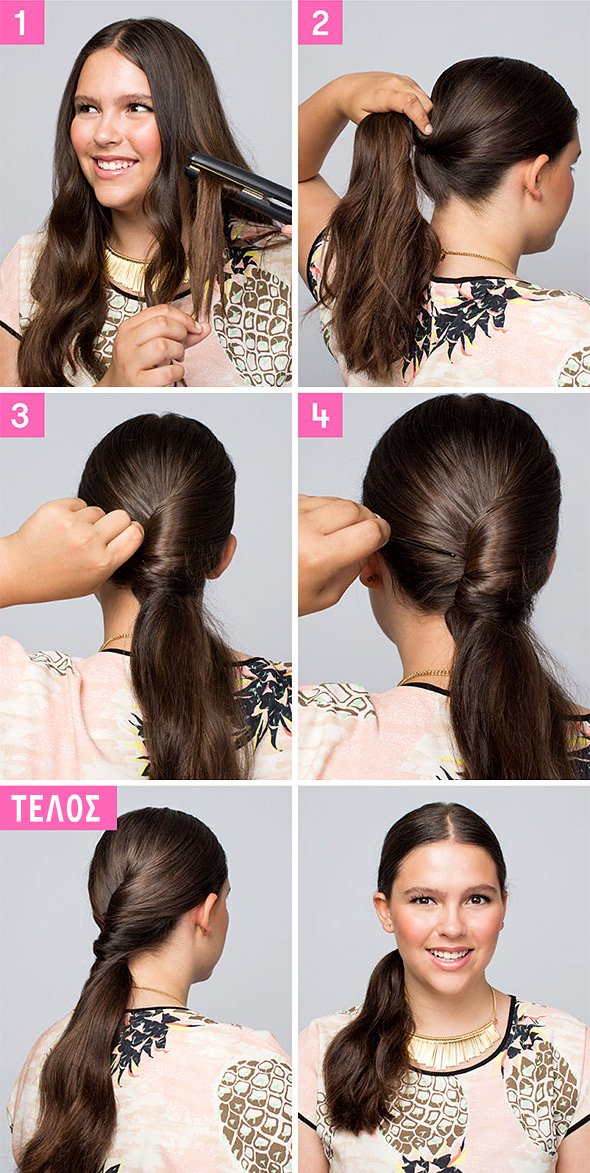 1

2

3

4

ΤΕΛΟΣ