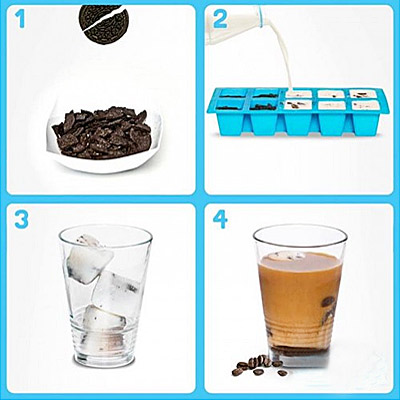 1

2

3

4